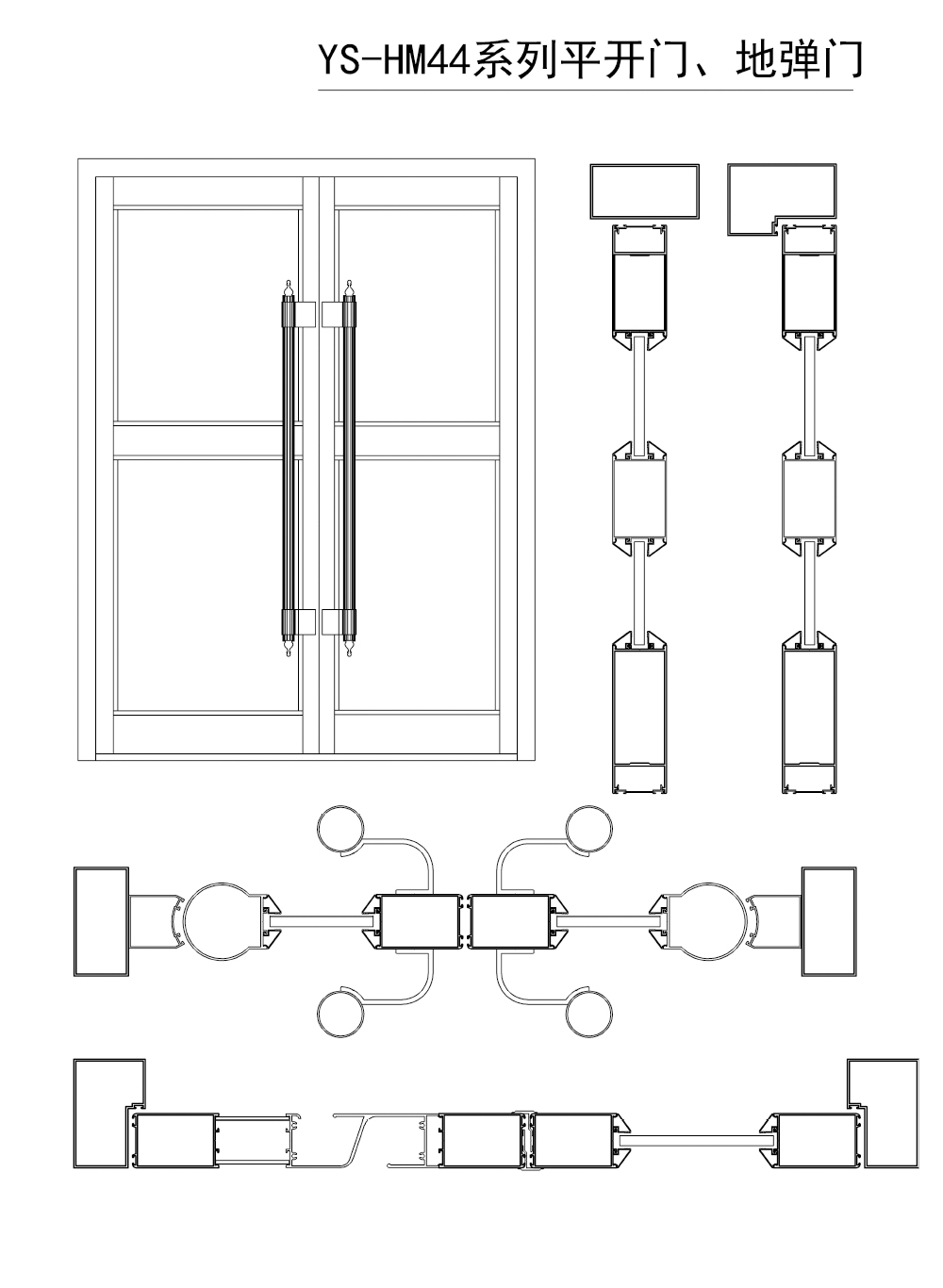 YS-HM44系列平开门、地弹门