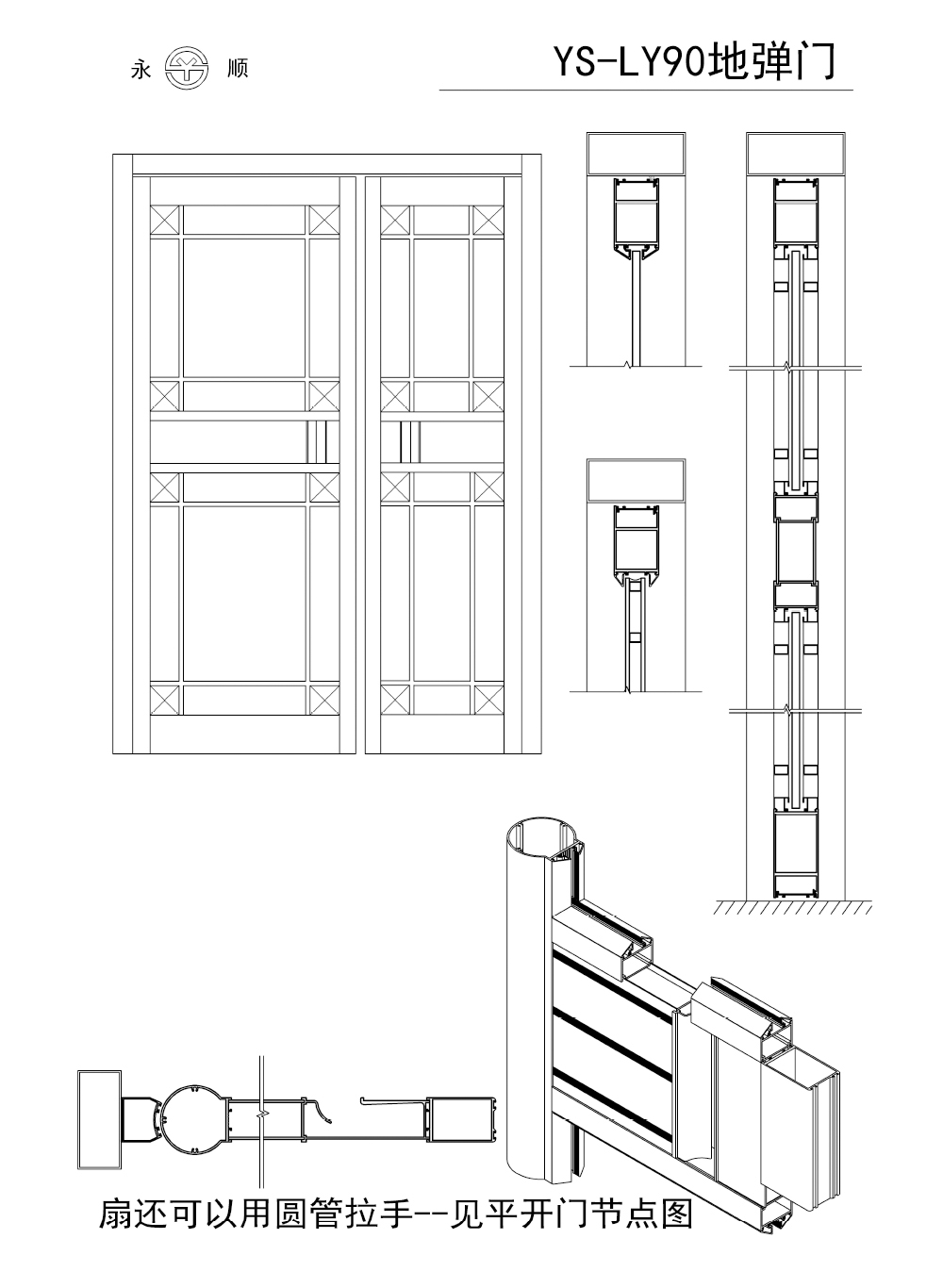 永 顺

YS-LY90地弹门

扇还可以用圆管拉手--见平开门节点图